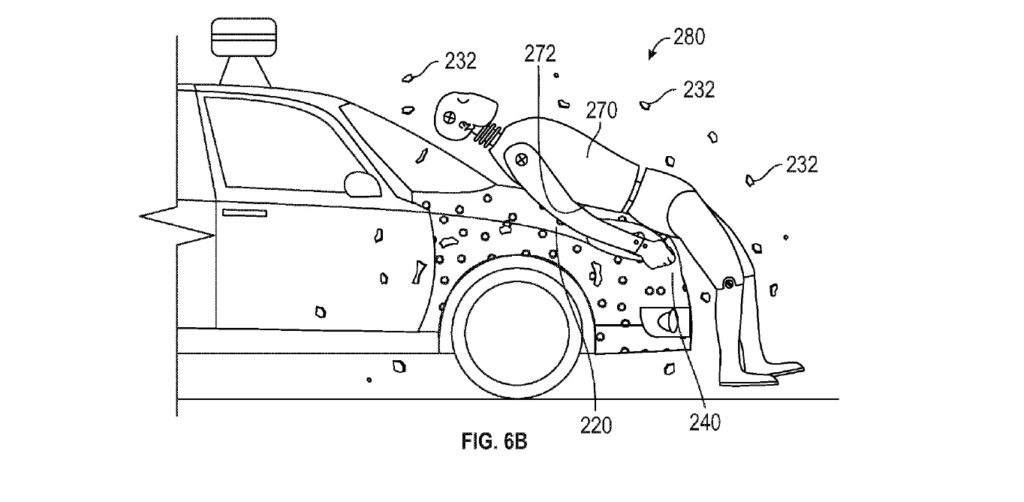 232
272
280
270
232
232
220
240
FIG. 6B